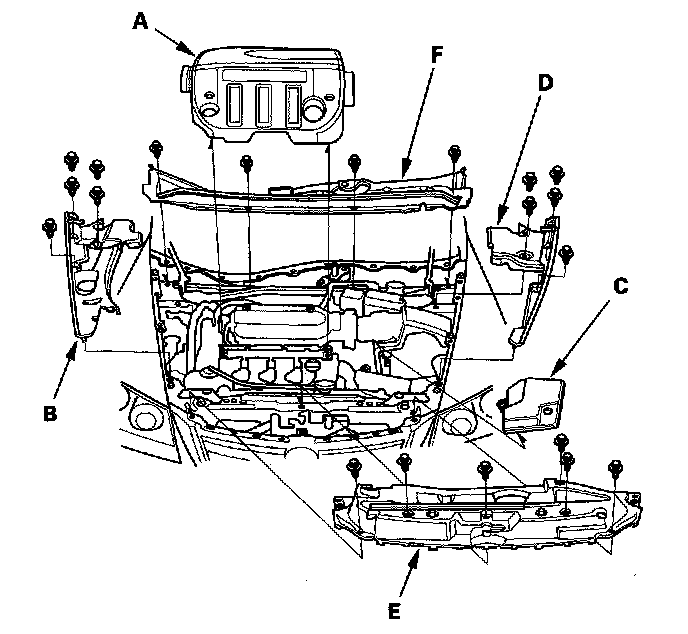 A
F
D
C
B
E