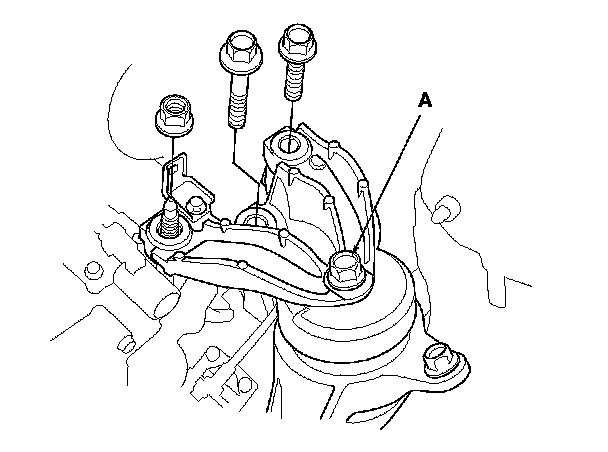 A