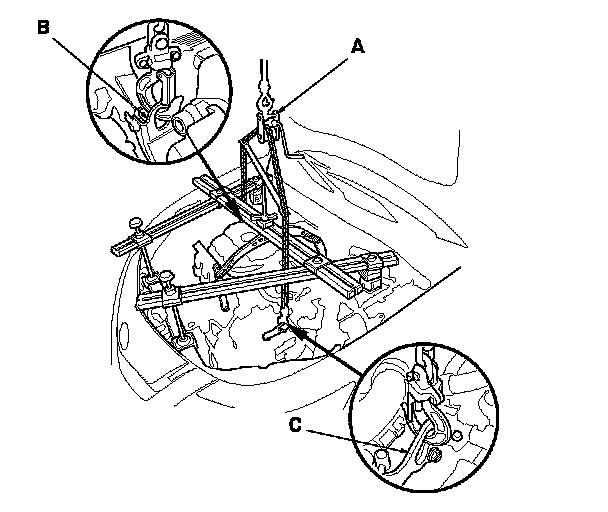 B
A
C