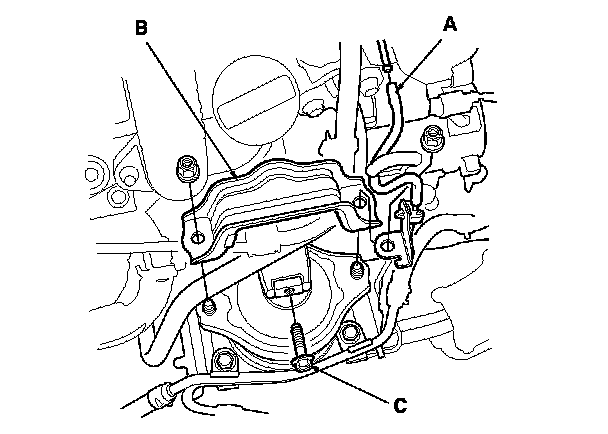 B
A
C