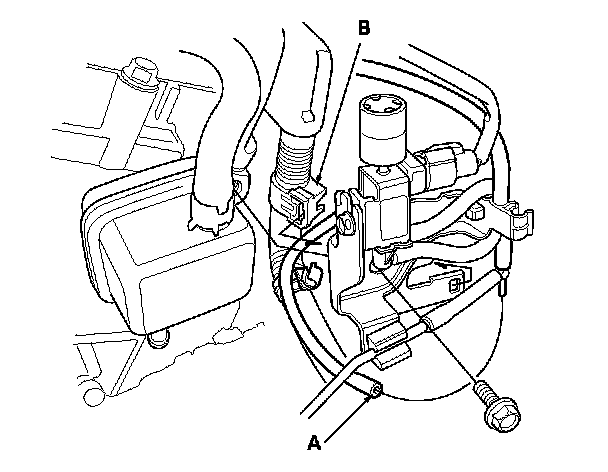 B

A