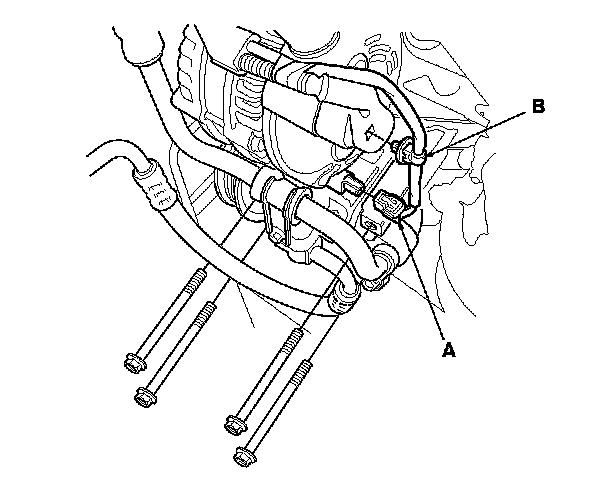 B
A