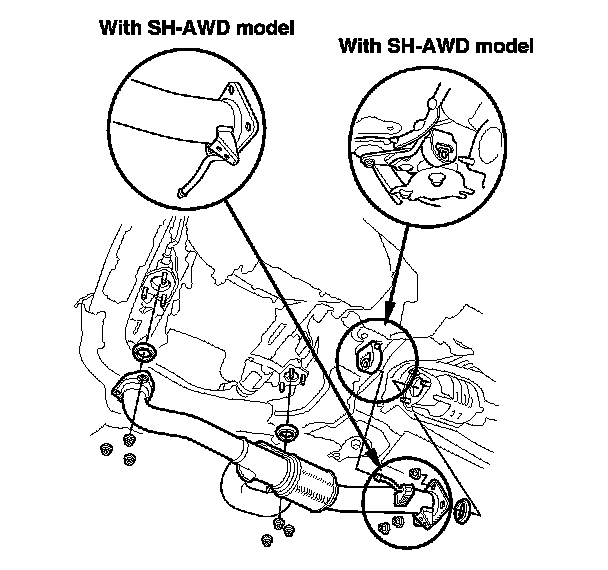 With SH-AWD model

With SH-AWD model