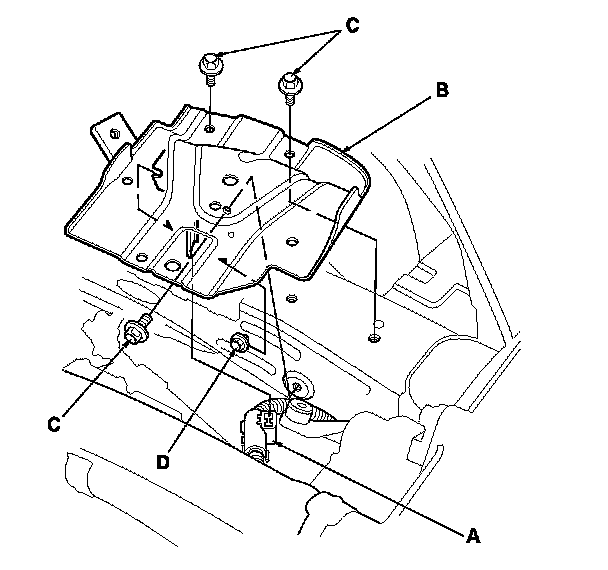 C
B
C
D
A