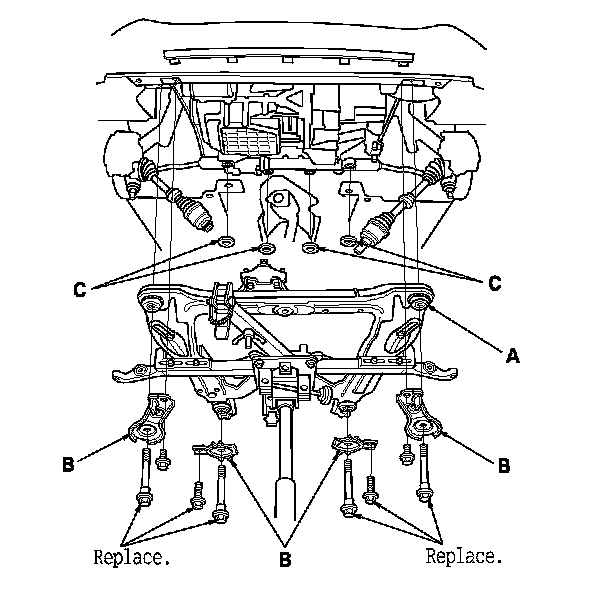 C

C

A

B

B

Replace.

B

Replace.