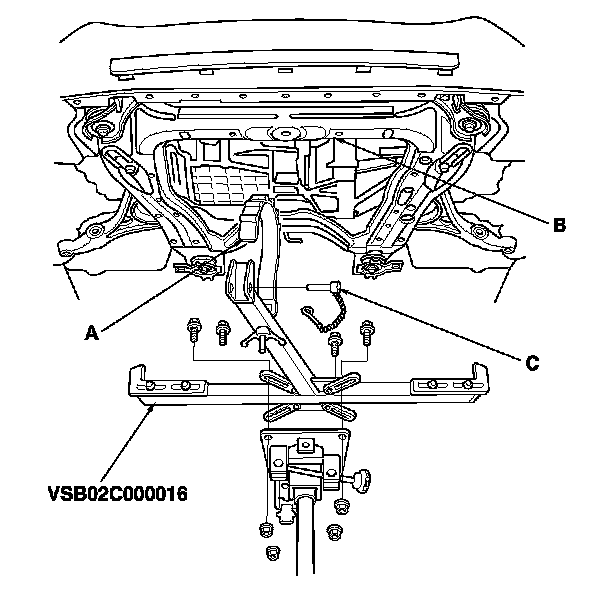 B

A

C

VSB02C000016