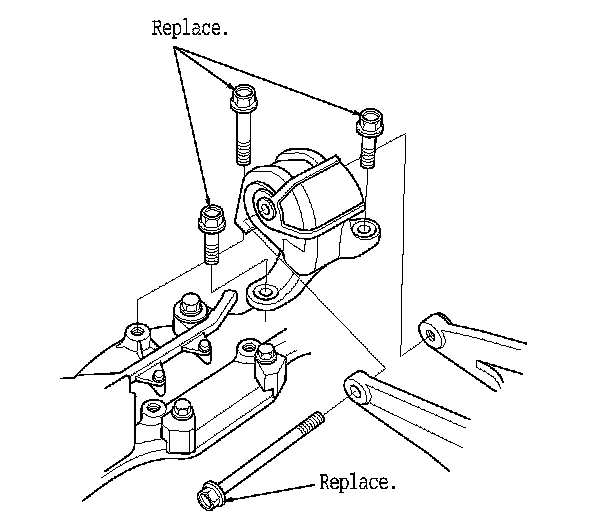 Replace.

Replace.