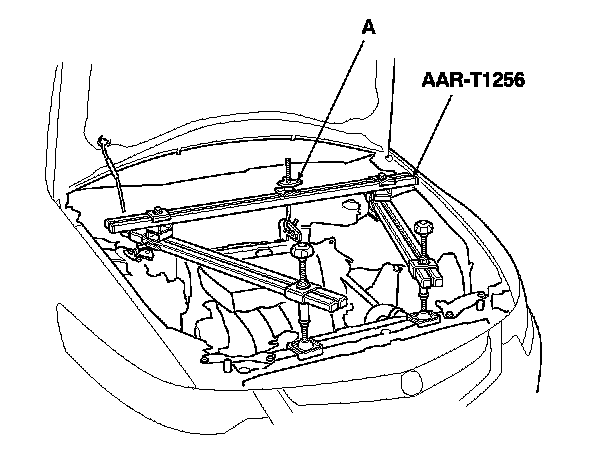 A

AAR-T1256