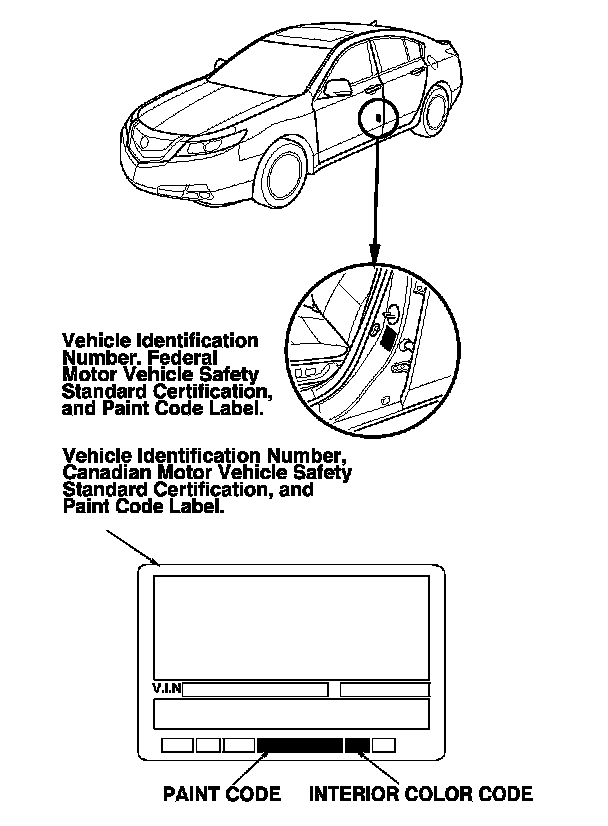 Vehicle Identification Number. Federal Motor Vehicle Safety Standard Certification, and Paint Code Label.

Vehicle Identification Number, Canadian Motor Vehicle Safety Standard Certification, and Paint Code Label.

V.I.N

PAINT CODE INTERIOR COLOR CODE