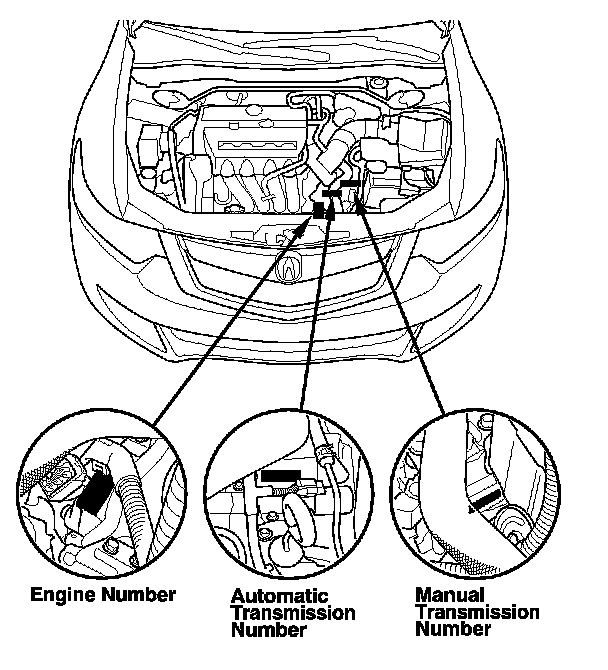 Engine Number

Automatic Transmission Number

Manual Transmission Number