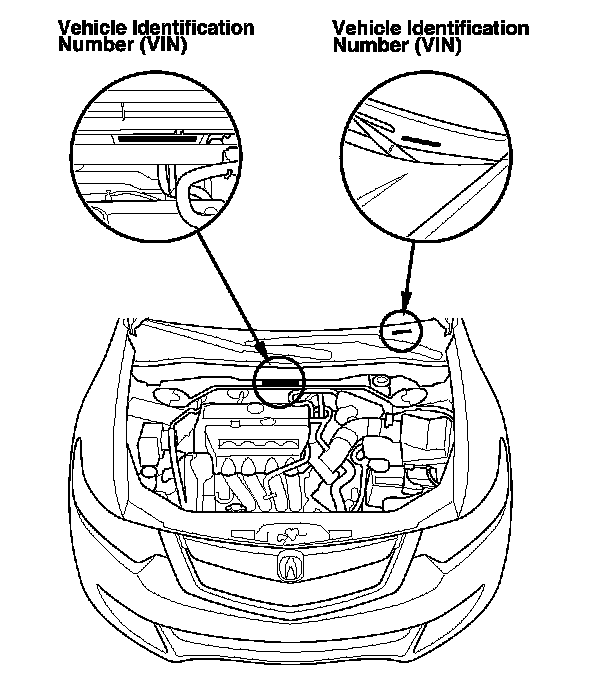 Vehicle Identification Number (VIN)

Vehicle Identification Number (VIN)