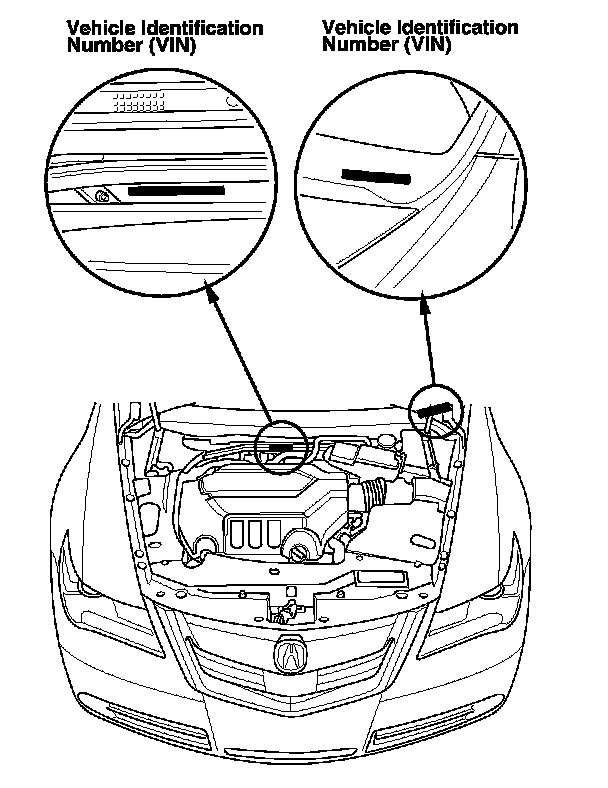 Vehicle Identification Number (VIN)

Vehicle Identification Number (VIN)