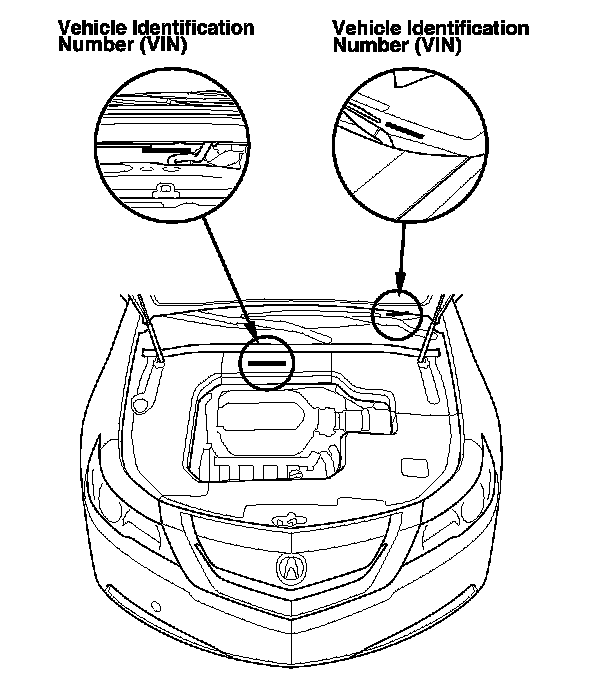 Vehicle Identification Number (VIN)

Vehicle Identification Number (VIN)