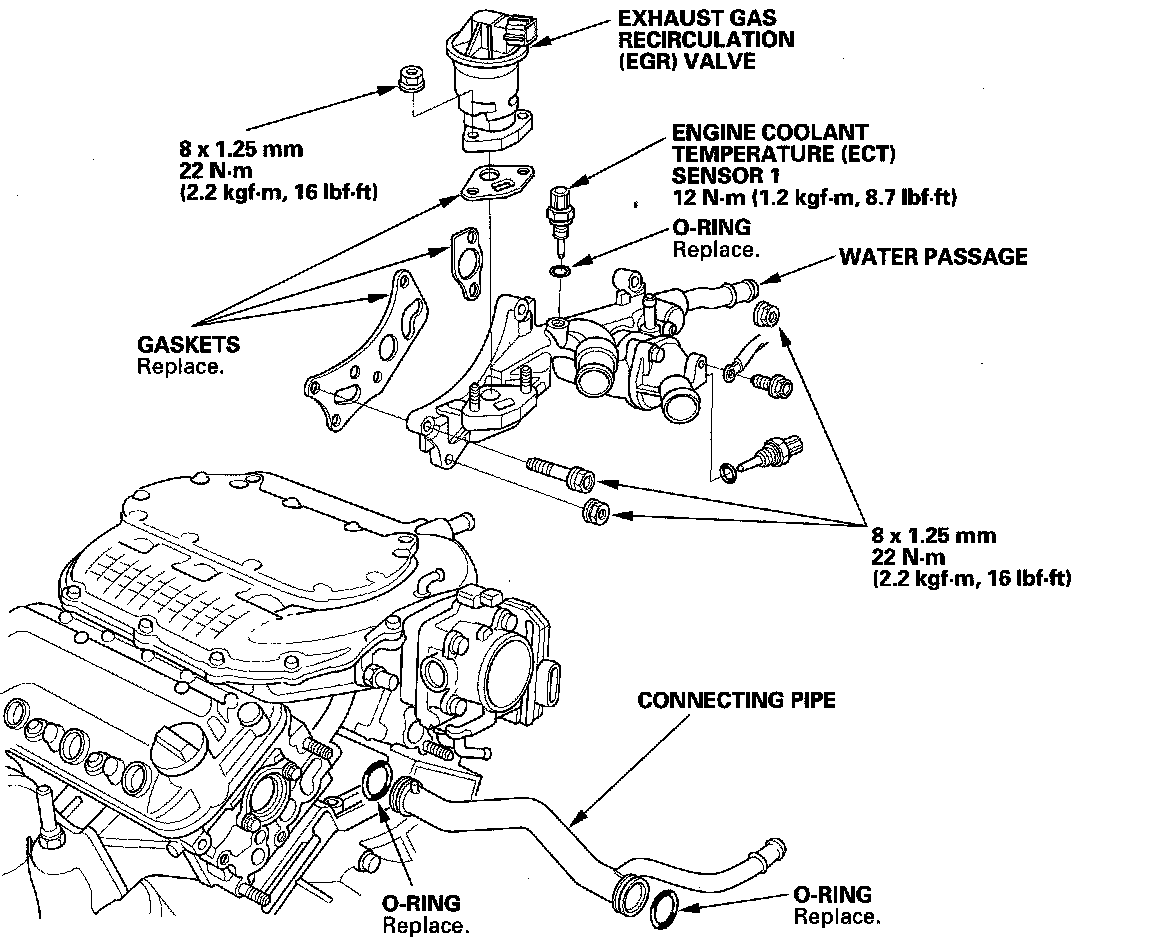 EXHAUST GAS RECIRCULATION (EGR) VALVE

8 x 1.25 mm
22 N·m
(2.2 kgf·m, 16 lbf·ft)

ENGINE COOLANT TEMPERATURE (ECT) SENSOR 1
12 N·m (1.2 kgf·m, 8.7 lbf·ft)

O-RING
Replace.

WATER PASSAGE

GASKETS
Replace.

8 x 1.25 mm
22 N·m
(2.2 kgf·m, 16 lbf·ft)

CONNECTING PIPE

O-RING
Replace.

O-RING
Replace.