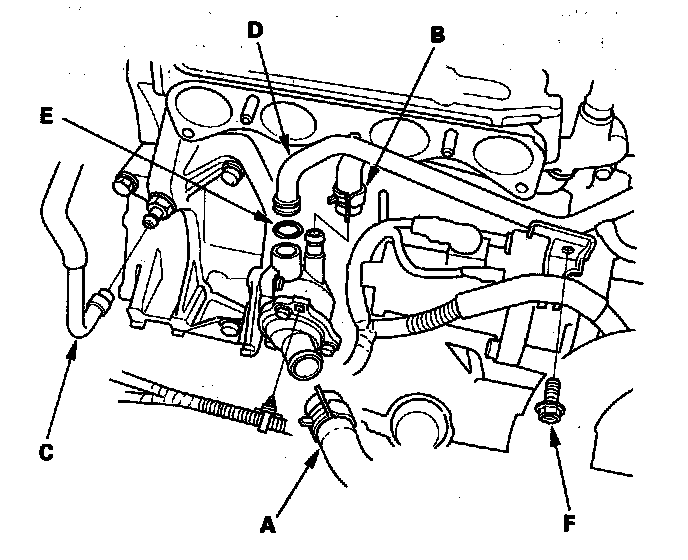 D
B
E
C
A
F