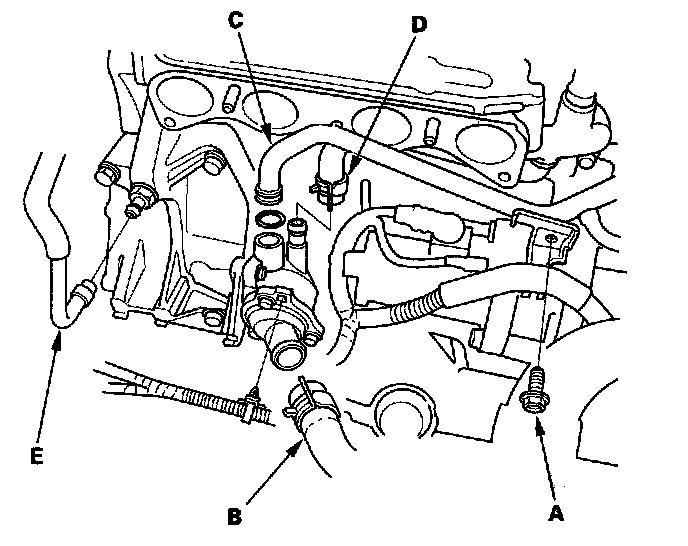 C
D
E
B
A