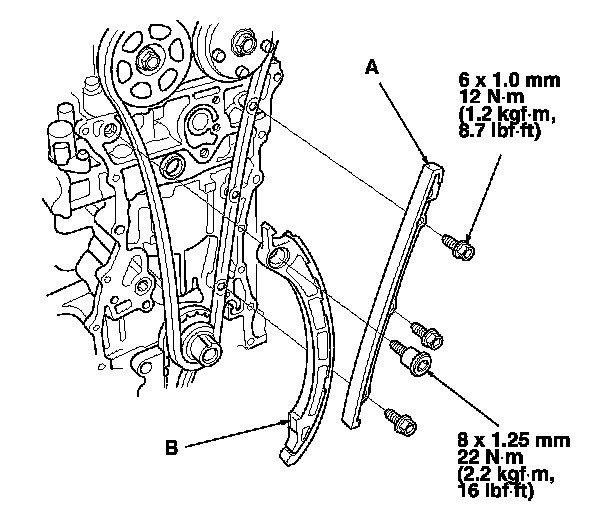 A

6 x 1.0 mm
12 N·m
(1.2 kgf·m,
8.7 lbf·ft)

B

8 x 1.25 mm
22 N·m
(2.2 kgf·m,
16 lbf·ft)