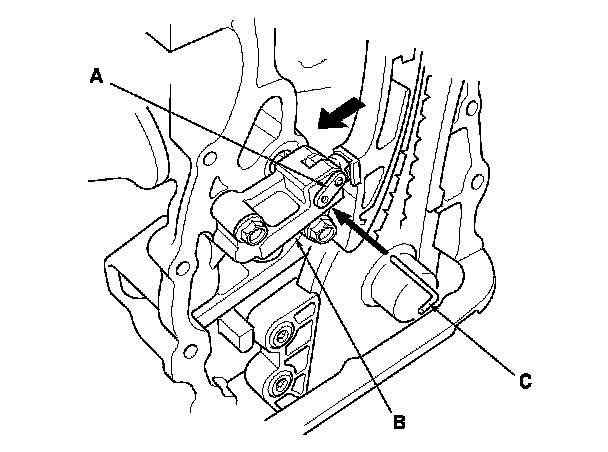 A
C
B