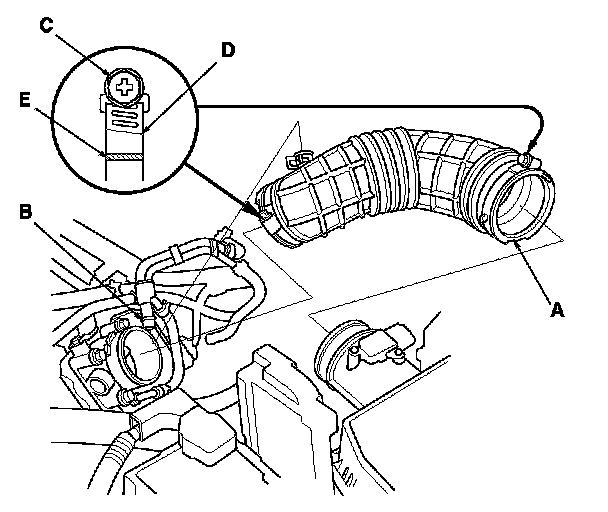 C
D
E
B
A