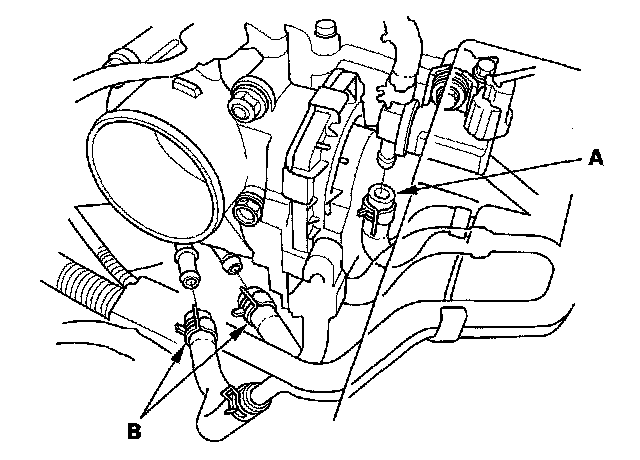 A

B