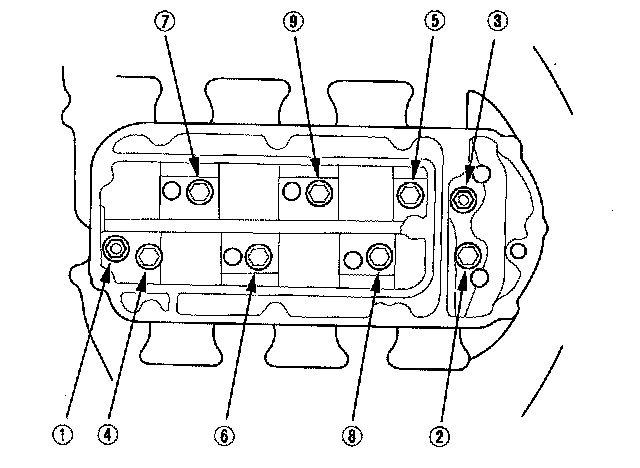 ⑦ ⑨ ⑤ ③

① ④ ⑥ ⑧ ②