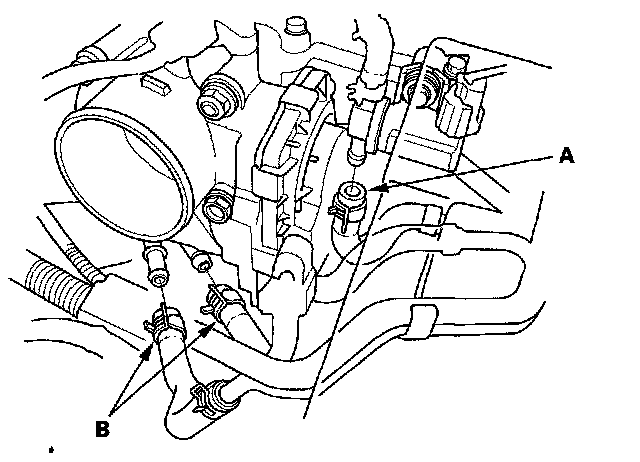 A

B