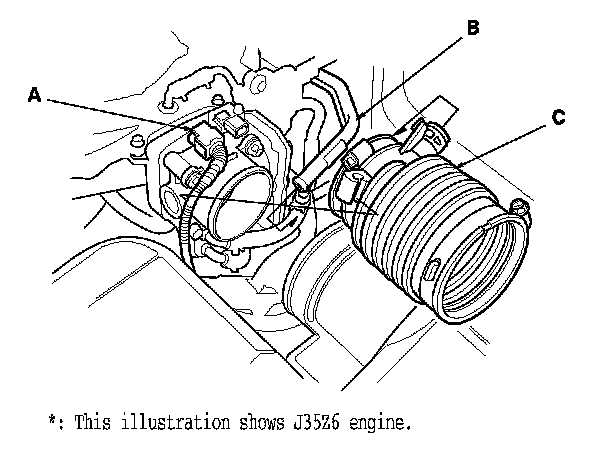 B

A

C

*: This illustration shows J35Z6 engine.