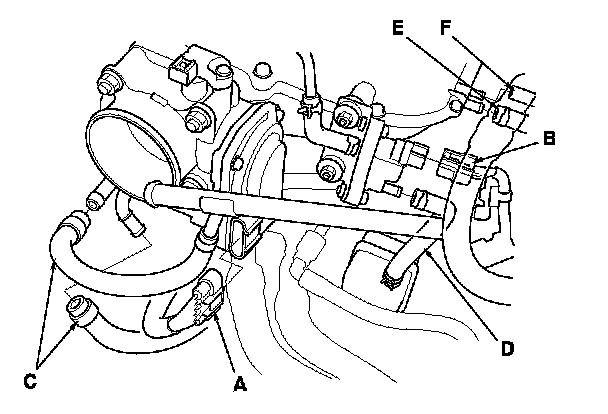 E F
B
D
C A