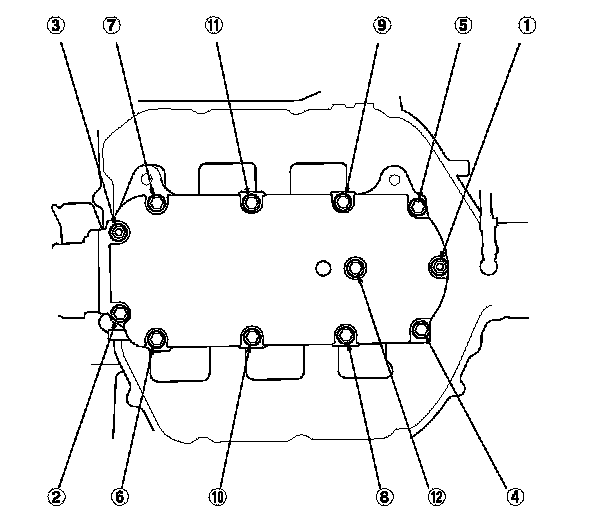 ③ ⑦ ⑪ ⑨ ⑤ ①

② ⑥ ⑩ ⑧ ⑫ ④