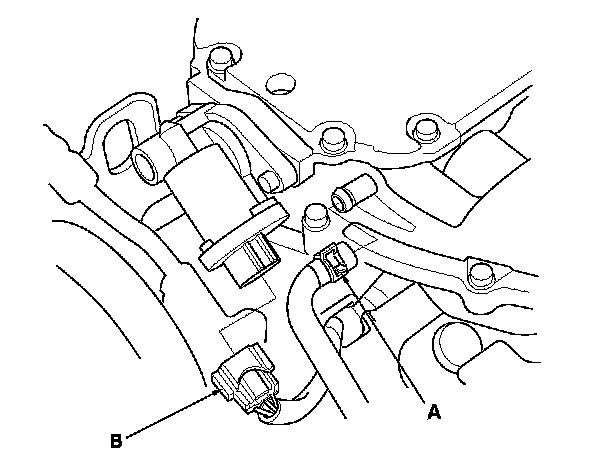 A
B