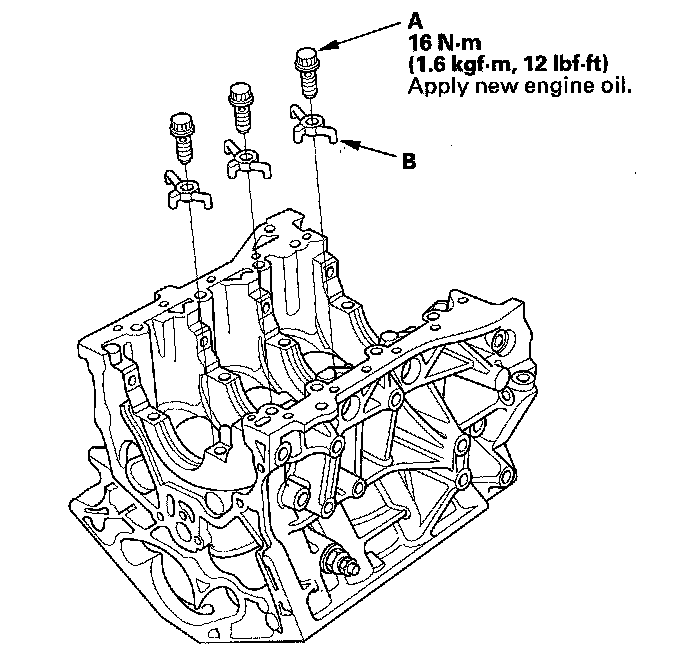 A
16 N·m
(1.6 kgf·m, 12 lbf·ft)
Apply new engine oil.

B