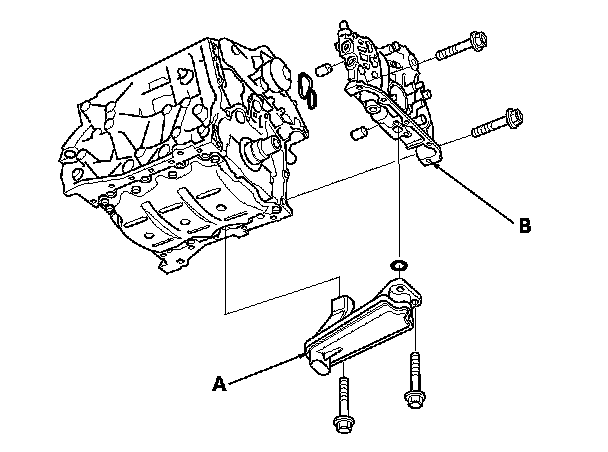 B

A