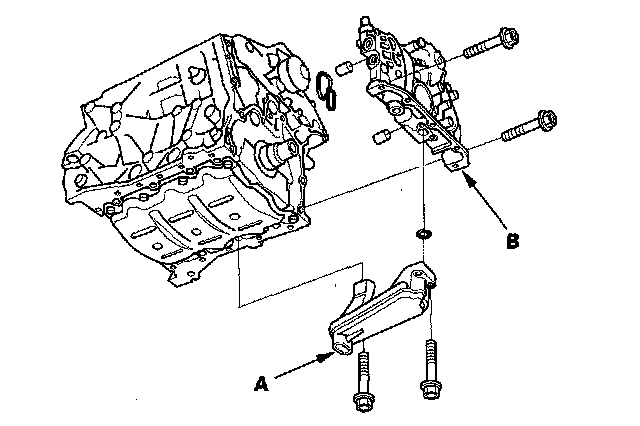 B

A