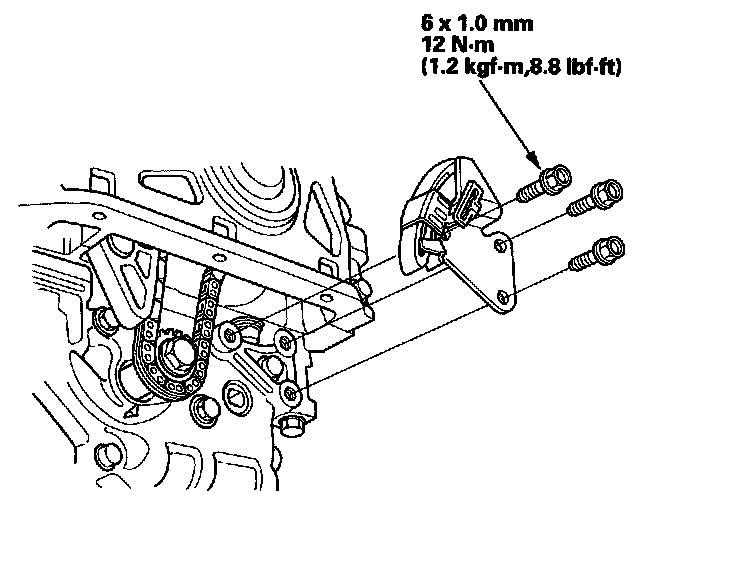 6 x 1.0 mm
12 N·m
(1.2 kgf·m,8.8 lbf·ft)