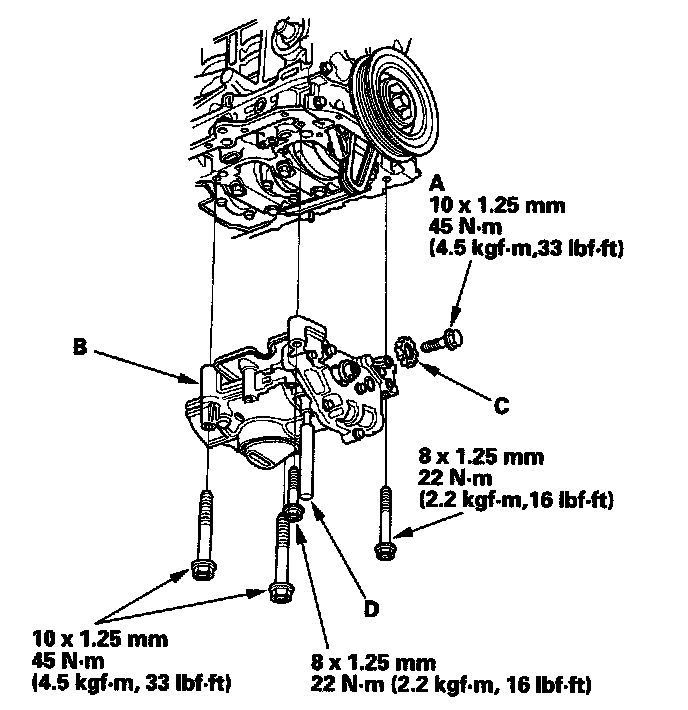 A
10 x 1.25 mm
45 N·m
(4.5 kgf·m,33 lbf·ft)

B

C

8 x 1.25 mm
22 N·m
(2.2 kgf·m,16 lbf·ft)

D

10 x 1.25 mm
45 N·m
(4.5 kgf·m, 33 lbf·ft)

8 x 1.25 mm
22 N·m (2.2 kgf·m, 16 lbf·ft)