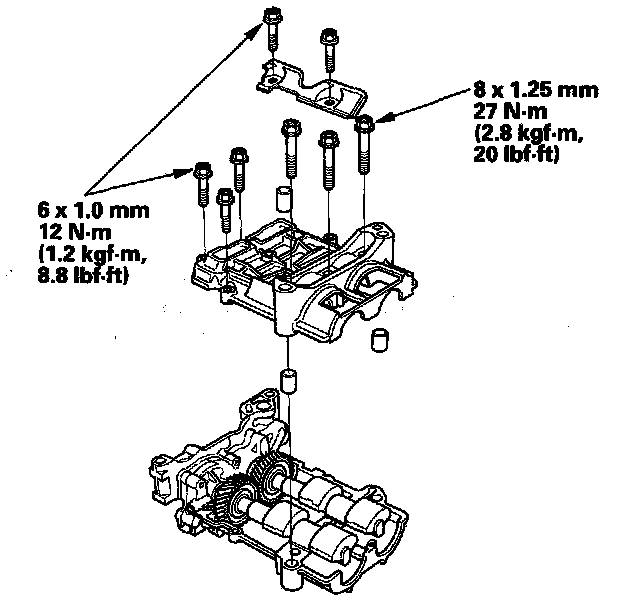 8 x 1.25 mm
27 N·m
(2.8 kgf·m,
20 lbf·ft)

6 x 1.0 mm
12 N·m
(1.2 kgf·m,
8.8 lbf·ft)