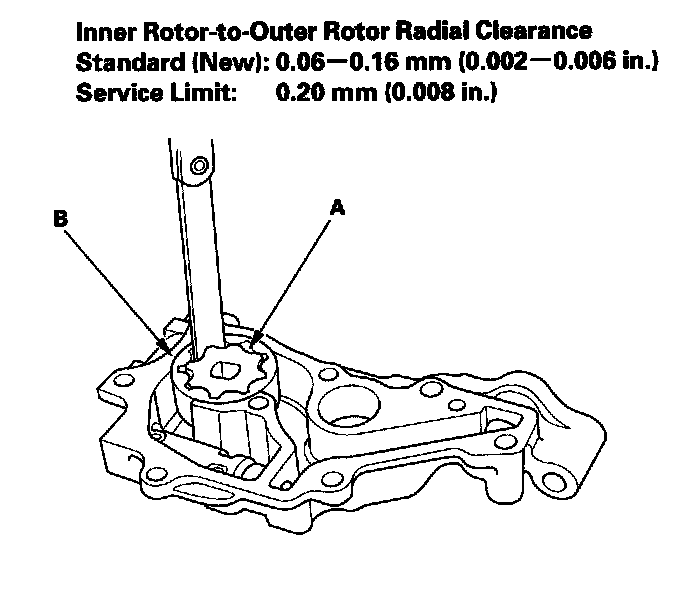 Inner Rotor-to-Outer Rotor Radial Clearance
Standard (New): 0.06—0.16 mm (0.002—0.006 in.)
Service Limit: 0.20 mm (0.008 in.)

B

A