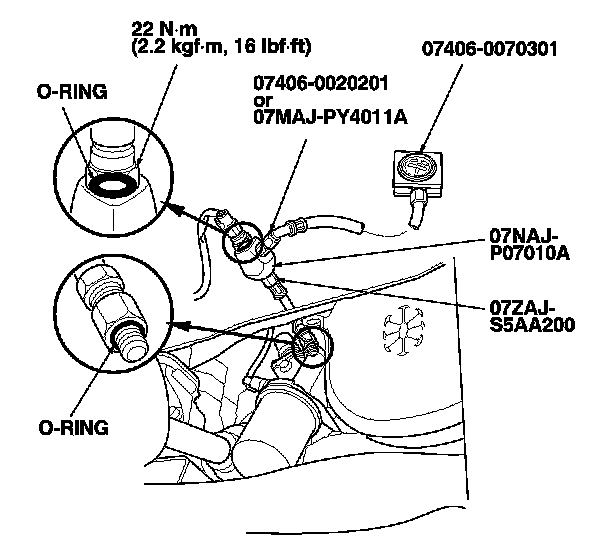 22 N·m
(2.2 kgf·m, 16 lbf·ft)

07406-0070301

O-RING

07406-0020201
or
07MAJ-PY4011A

07NAJ-P07010A

07ZAJ-S5AA200

O-RING