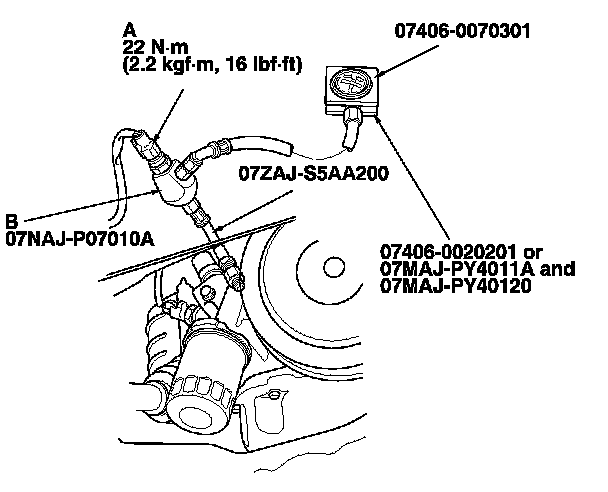 A
22 N·m
(2.2 kgf·m, 16 lbf·ft)

07406-0070301

07ZAJ-S5AA200

B
07NAJ-P07010A

07406-0020201 or
07MAJ-PY4011A and
07MAJ-PY40120