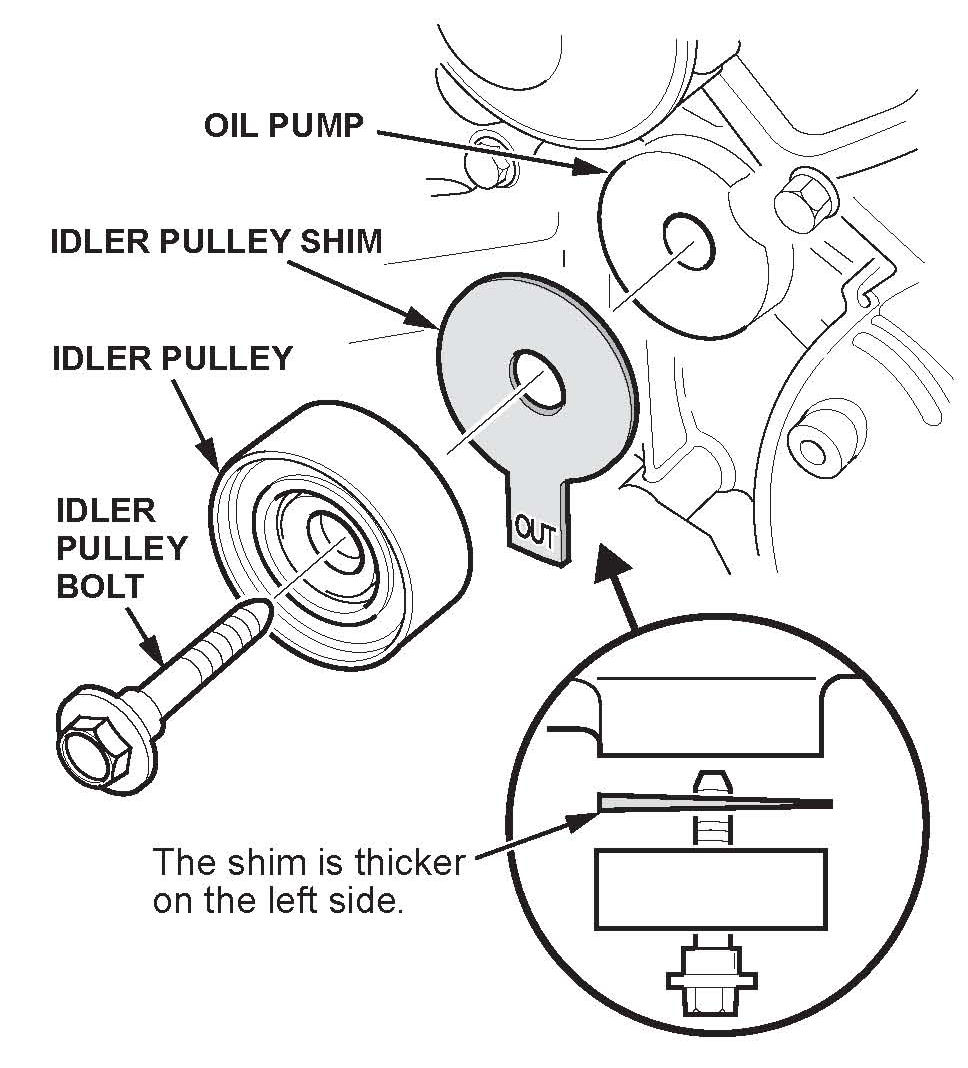 OIL PUMP

IDLER PULLEY SHIM

IDLER PULLEY

IDLER PULLEY BOLT

OUT

The shim is thicker on the left side.