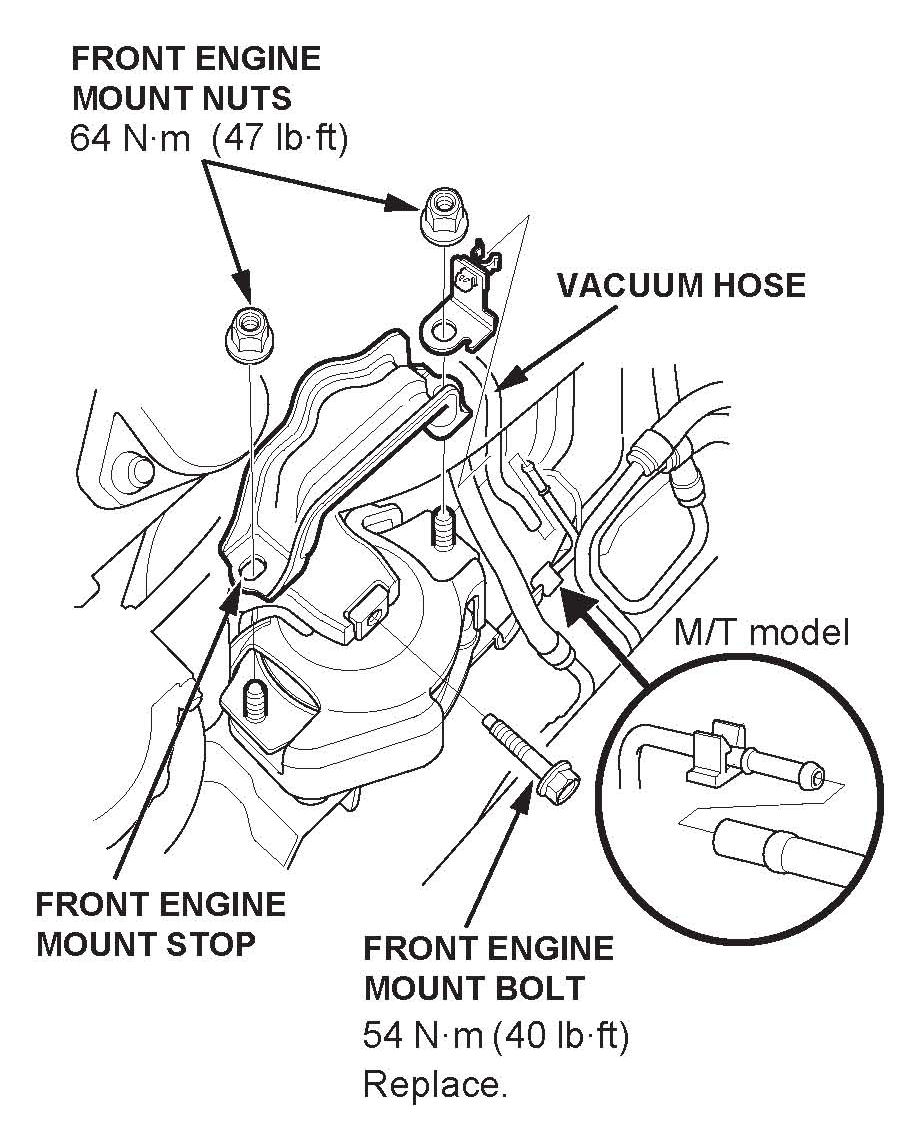 FRONT ENGINE MOUNT NUTS
64 N·m (47 lb·ft)

VACUUM HOSE

M/T model

FRONT ENGINE MOUNT STOP

FRONT ENGINE MOUNT BOLT
54 N·m (40 lb·ft)
Replace.