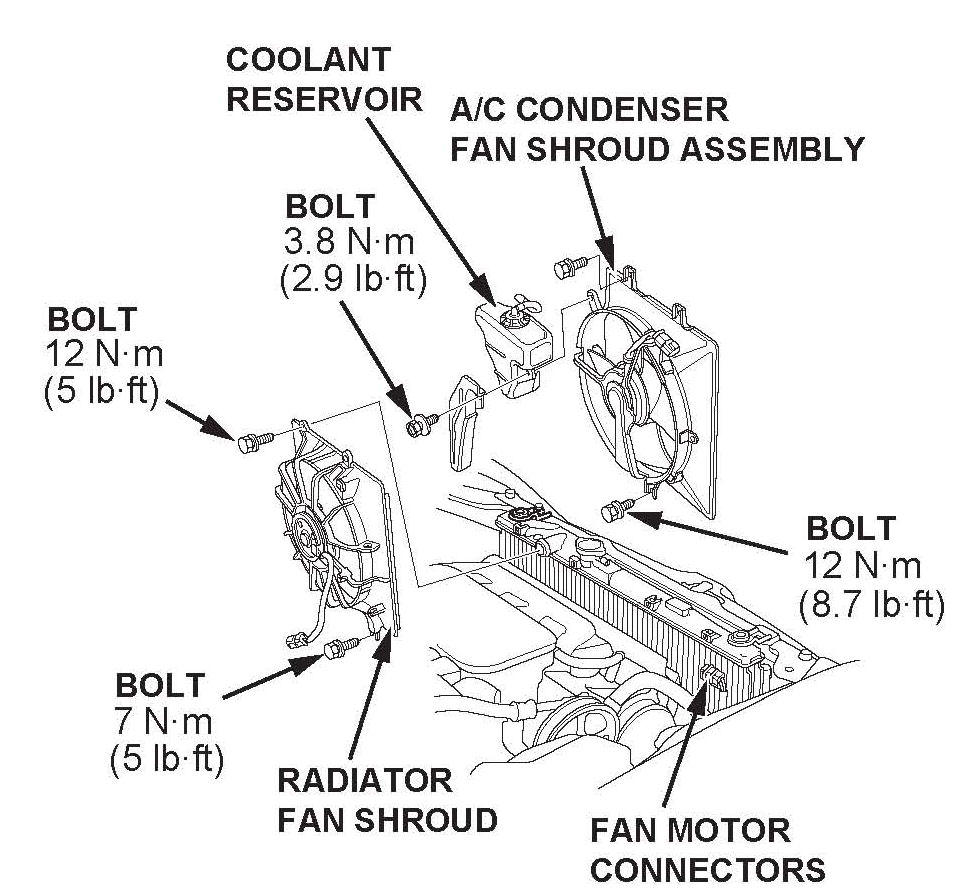 COOLANT RESERVOIR

A/C CONDENSER FAN SHROUD ASSEMBLY

BOLT
3.8 N·m
(2.9 lb·ft)

BOLT
12 N·m
(5 lb·ft)

BOLT
12 N·m
(8.7 lb·ft)

BOLT
7 N·m
(5 lb·ft)

RADIATOR FAN SHROUD

FAN MOTOR CONNECTORS