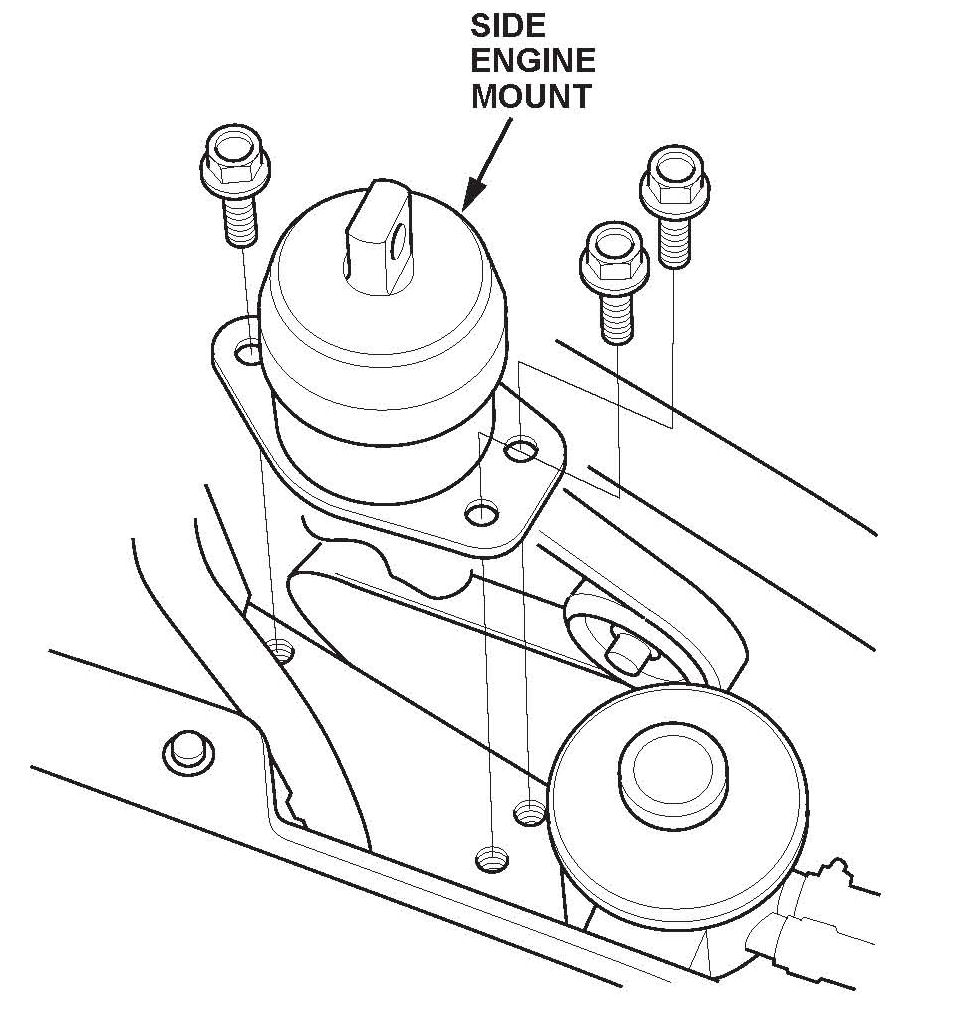 SIDE
ENGINE
MOUNT