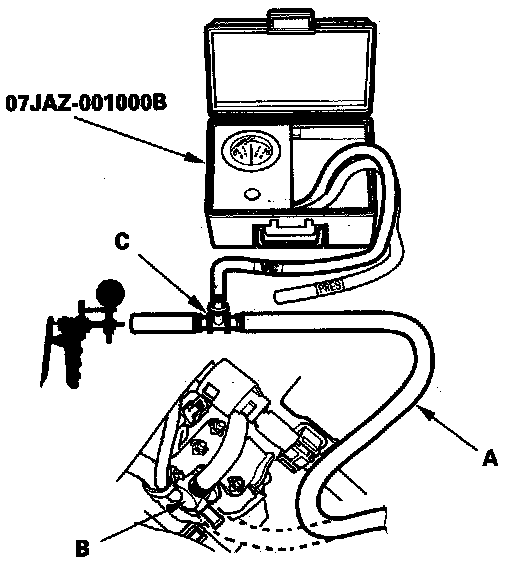 07JAZ-001000B

C

PRES

A

B