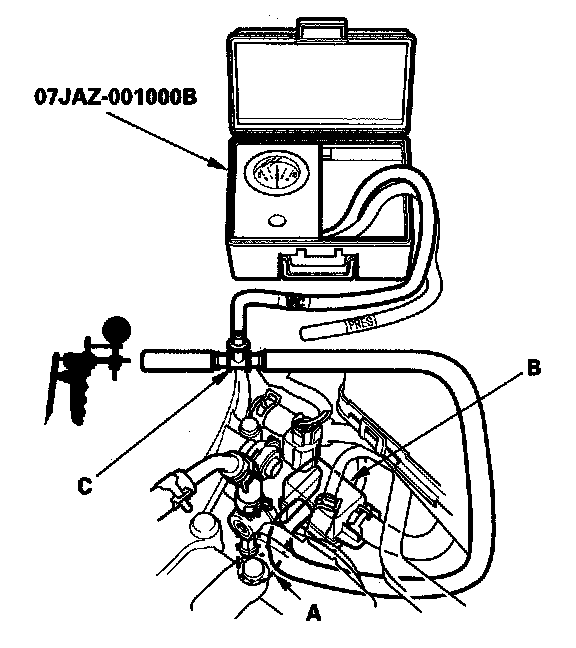 07JAZ-001000B

PRES

B

C

A