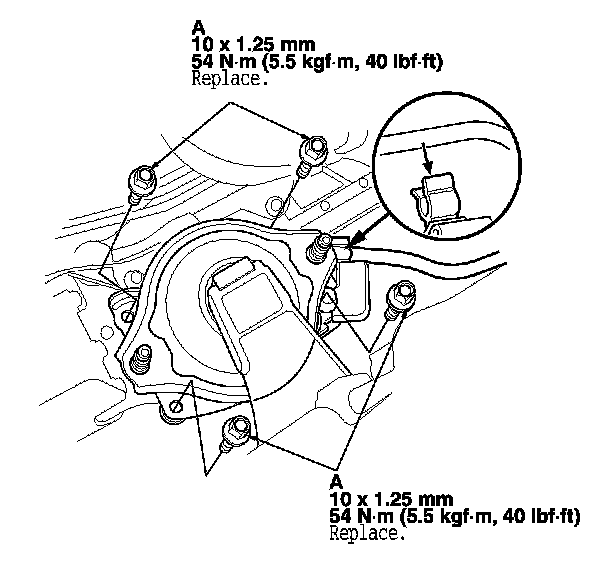 A
10 x 1.25 mm
54 N·m (5.5 kgf·m, 40 lbf·ft)
Replace.

A
10 x 1.25 mm
54 N·m (5.5 kgf·m, 40 lbf·ft)
Replace.