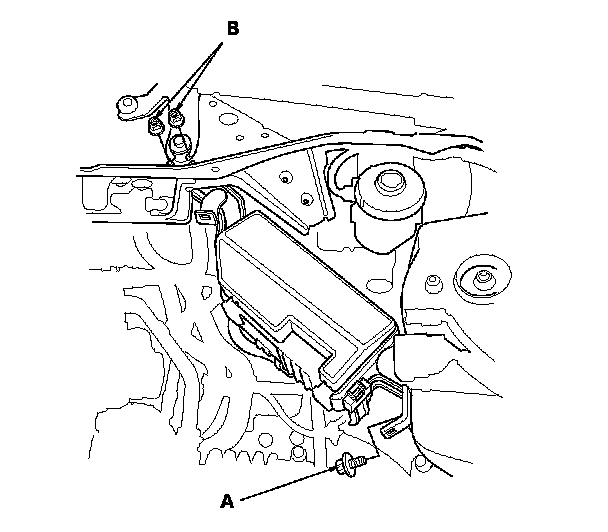 B

A