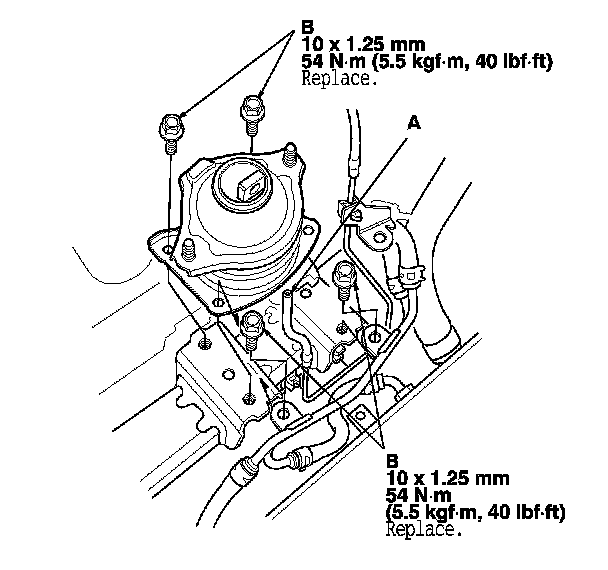 B
10 x 1.25 mm
54 N·m (5.5 kgf·m, 40 lbf·ft)
Replace.

A

B
10 x 1.25 mm
54 N·m
(5.5 kgf·m, 40 lbf·ft)
Replace.