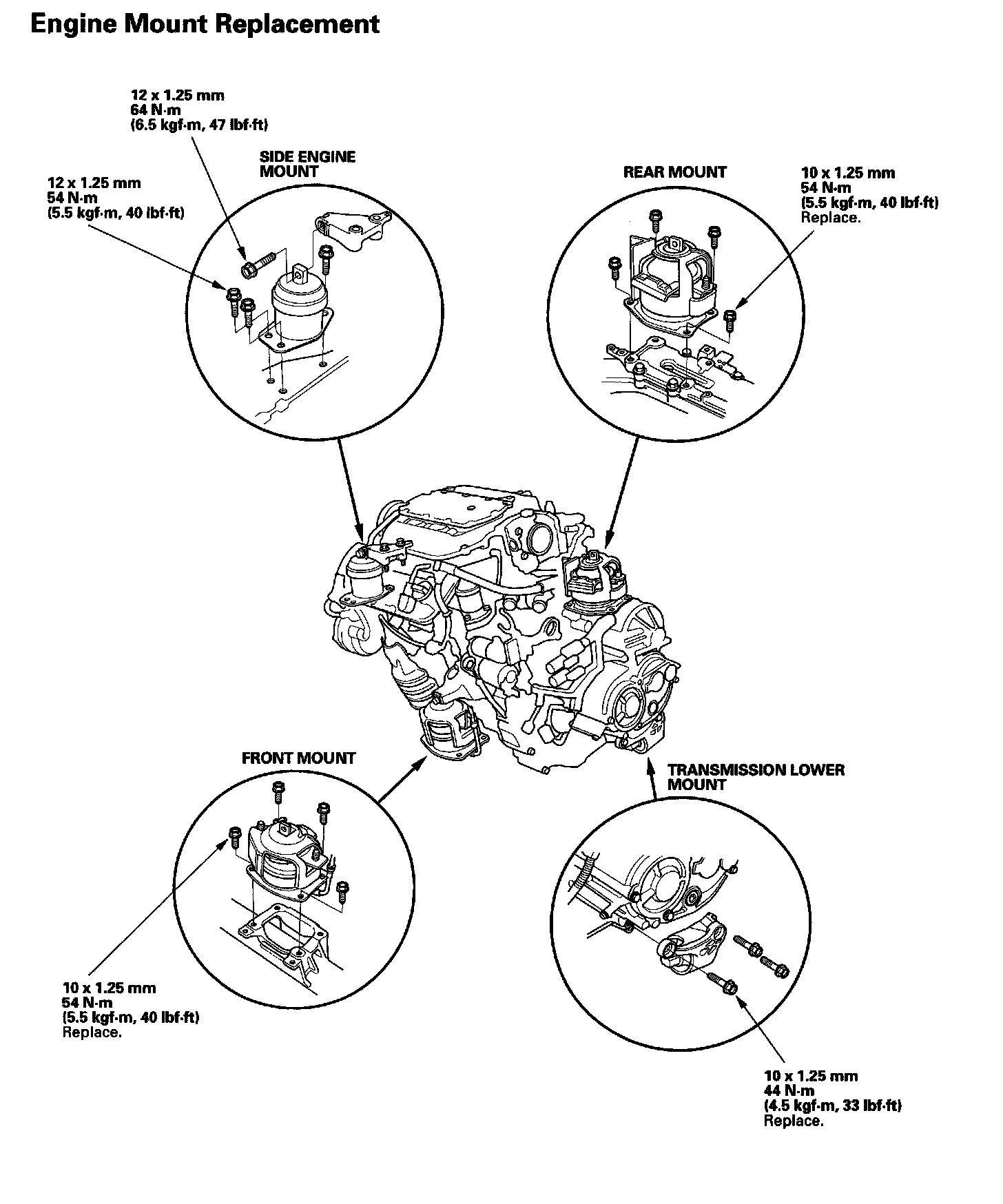 Engine Mount Replacement

12 x 1.25 mm
64 N·m
(6.5 kgf·m, 47 lbf·ft)

SIDE ENGINE MOUNT

12 x 1.25 mm
54 N·m
(5.5 kgf·m, 40 lbf·ft)

REAR MOUNT

10 x 1.25 mm
54 N·m
(5.5 kgf·m, 40 lbf·ft)
Replace.

FRONT MOUNT

TRANSMISSION LOWER MOUNT

10 x 1.25 mm
54 N·m
(5.5 kgf·m, 40 lbf·ft)
Replace.

10 x 1.25 mm
44 N·m
(4.5 kgf·m, 33 lbf·ft)
Replace.