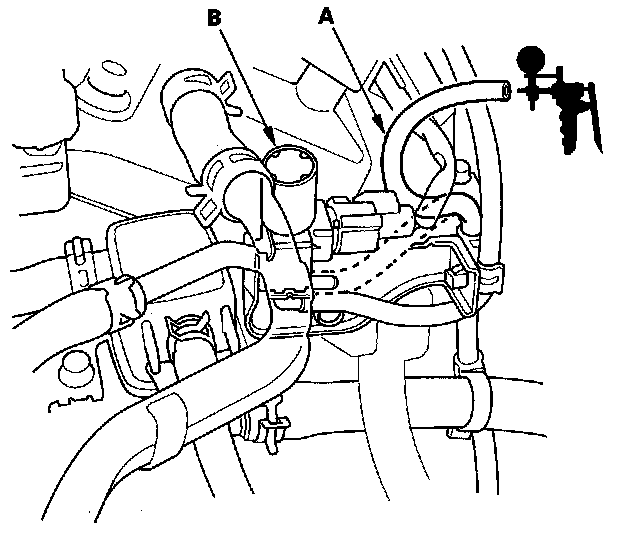 B
A